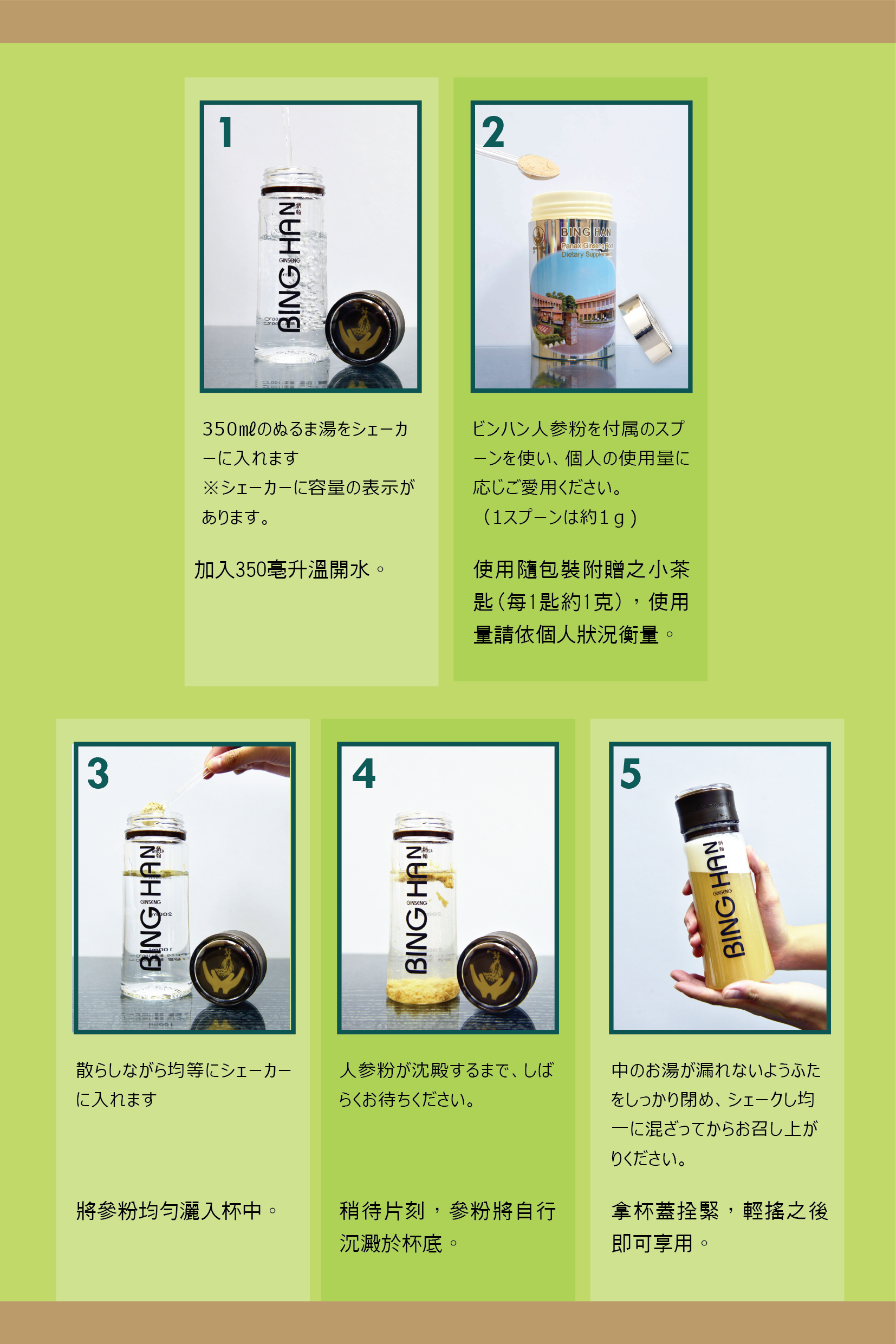 1

BING HAN

GINSENG

350㎖のぬるま湯をシェーカーに入れます
※シェーカーに容量の表示があります。

加入350毫升溫開水。

2

BING HAN
Panax Ginseng Root
Dietary Supplement

ビンハン人参粉を付属のスプーンを使い、個人の使用量に応じご愛用ください。
（1スプーンは約1ｇ）

使用隨包裝附贈之小茶匙（每1匙約1克），使用量請依個人狀況衡量。

3

BING HAN

GINSENG

散らしながら均等にシェーカーに入れます

將參粉均勻灑入杯中。

4

BING HAN

GINSENG

人参粉が沈殿するまで、しばらくお待ちください。

稍待片刻，參粉將自行沉澱於杯底。

5

BING HAN

GINSENG

中のお湯が漏れないようふたをしっかり閉め、シェークし均一に混ざってからお召し上がりください。

拿杯蓋拴緊，輕搖之後即可享用。